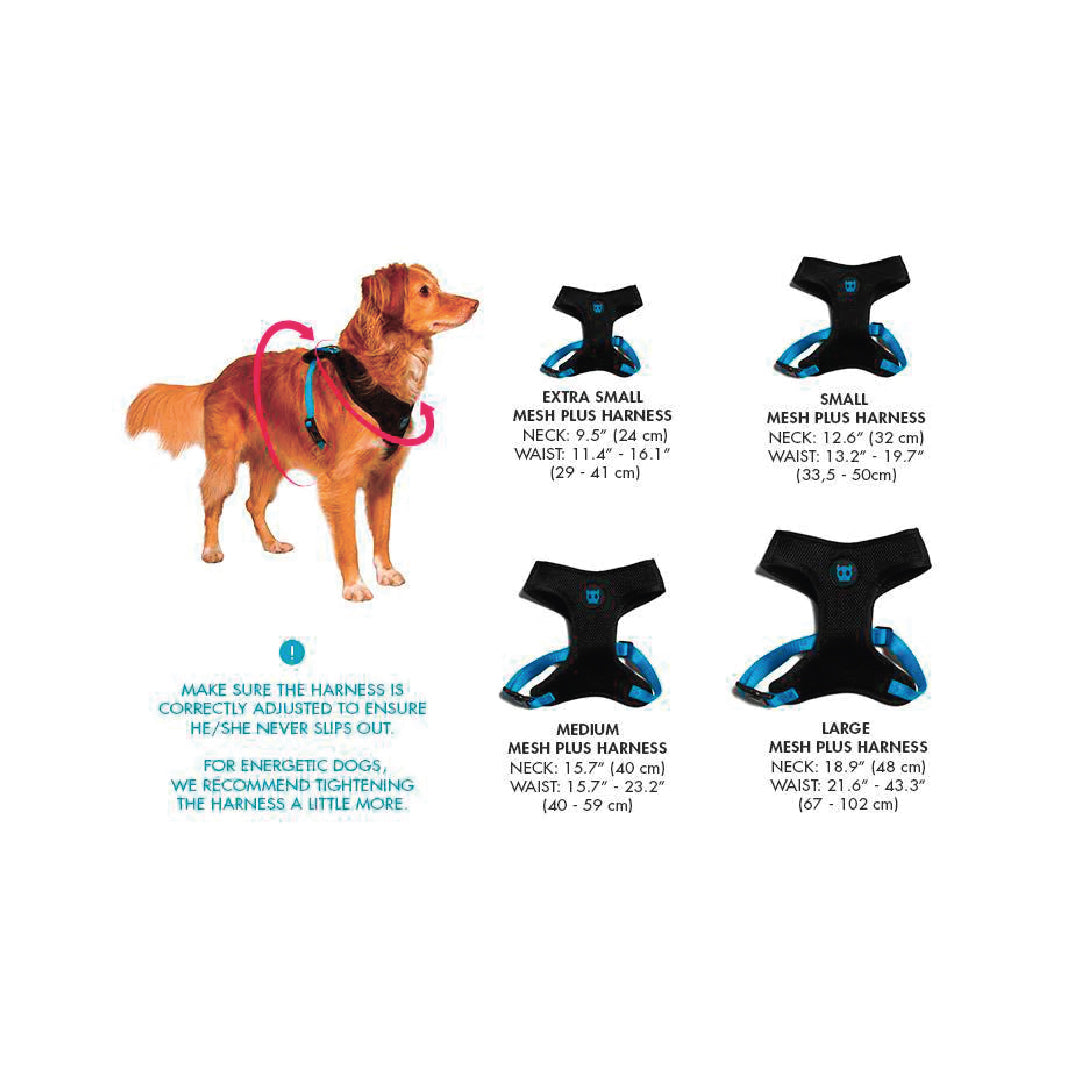 !

MAKE SURE THE HARNESS IS CORRECTLY ADJUSTED TO ENSURE HE/SHE NEVER SLIPS OUT.

FOR ENERGETIC DOGS, WE RECOMMEND TIGHTENING THE HARNESS A LITTLE MORE.

EXTRA SMALL
MESH PLUS HARNESS
NECK: 9.5" (24 cm)
WAIST: 11.4" - 16.1"
(29 - 41 cm)

SMALL
MESH PLUS HARNESS
NECK: 12.6" (32 cm)
WAIST: 13.2" - 19.7"
(33,5 - 50cm)

MEDIUM
MESH PLUS HARNESS
NECK: 15.7" (40 cm)
WAIST: 15.7" - 23.2"
(40 - 59 cm)

LARGE
MESH PLUS HARNESS
NECK: 18.9" (48 cm)
WAIST: 21.6" - 43.3"
(67 - 102 cm)